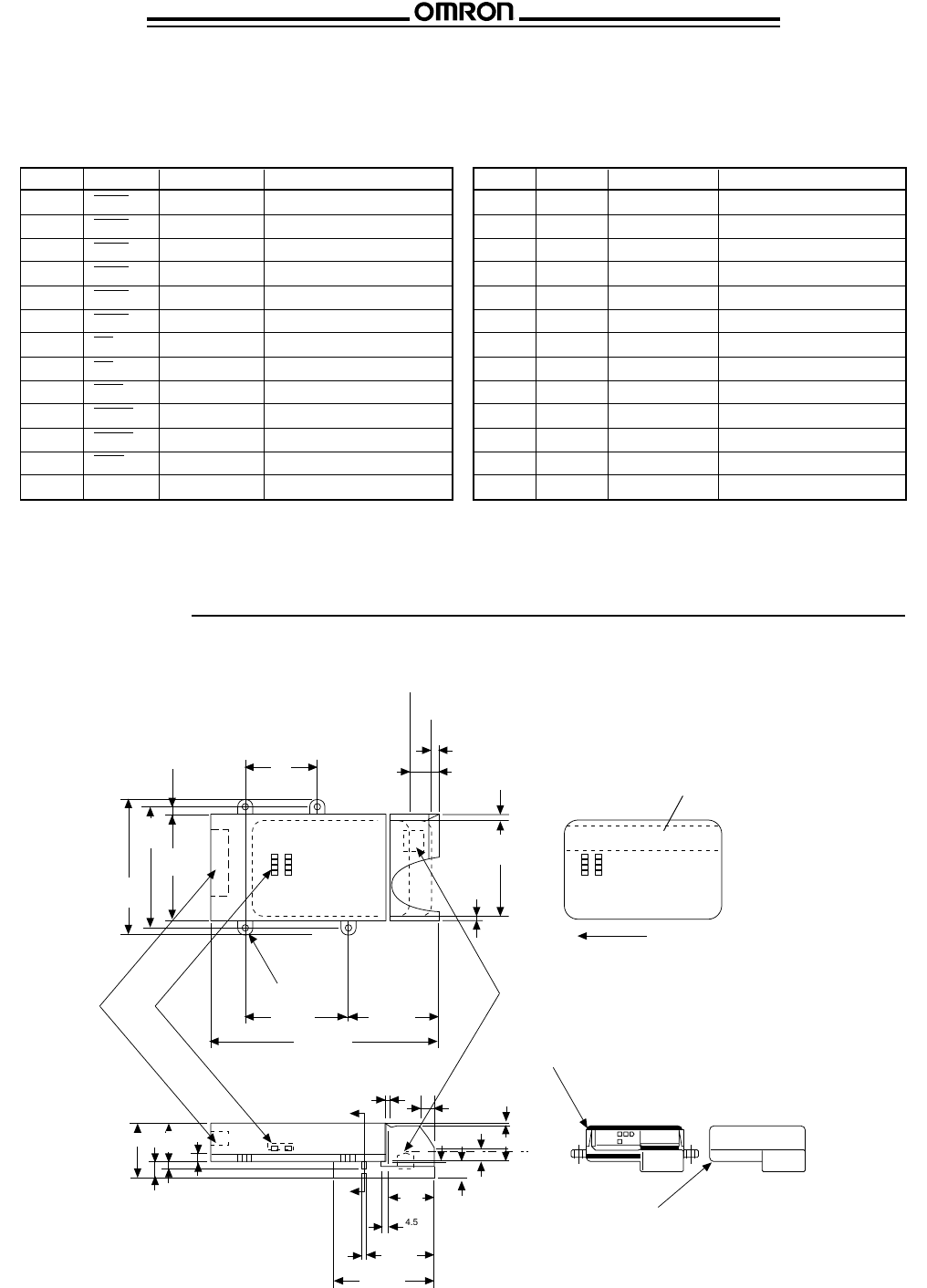 OMRON

4.5