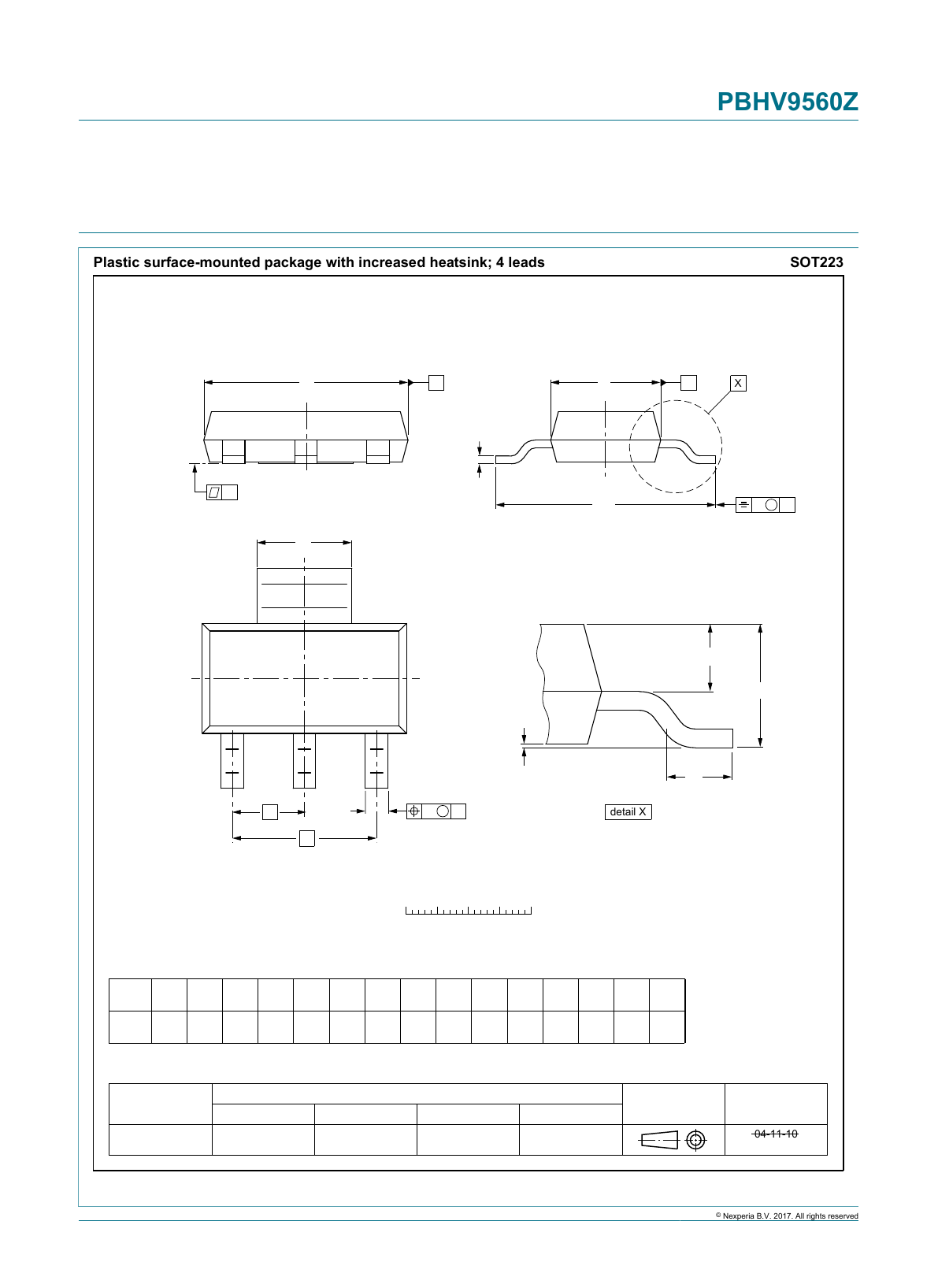 PBHV9560Z

Plastic surface-mounted package with increased heatsink; 4 leads

SOT223

X

detail X

04-11-10

© Nexperia B.V. 2017. All rights reserved